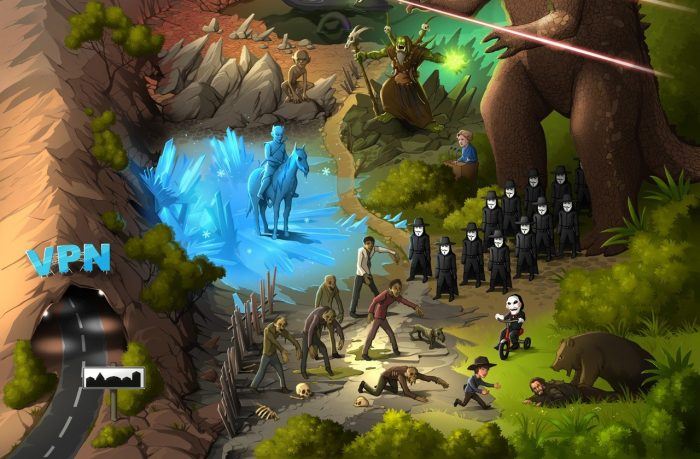 VPN